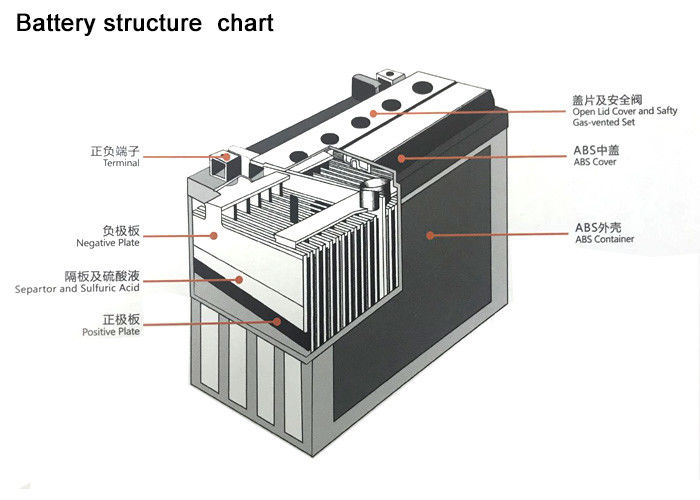 Battery structure chart

正负端子
Terminal

负极板
Negative Plate

隔板及硫酸液
Separtor and Sulfuric Acid

正极板
Positive Plate

盖片及安全阀
Open Lid Cover and Safty Gas-vented Set

ABS中盖
ABS Cover

ABS外壳
ABS Container